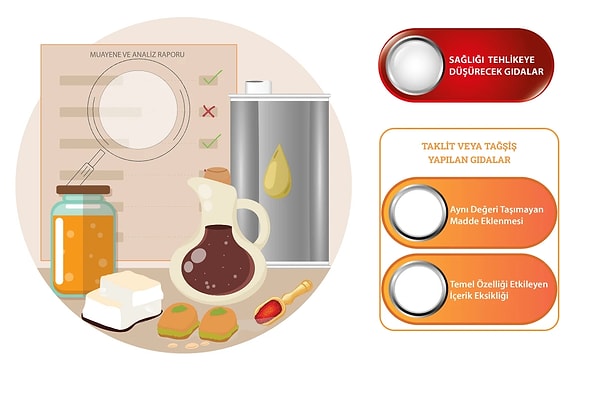 MUAYENE VE ANALİZ RAPORU

SAĞLIĞI TEHLİKEYE DÜŞÜRECEK GIDALAR

TAKLİT VEYA TAĞŞİŞ YAPILAN GIDALAR

Aynı Değeri Taşımayan Madde Eklenmesi

Temel Özelliği Etkileyen İçerik Eksikliği